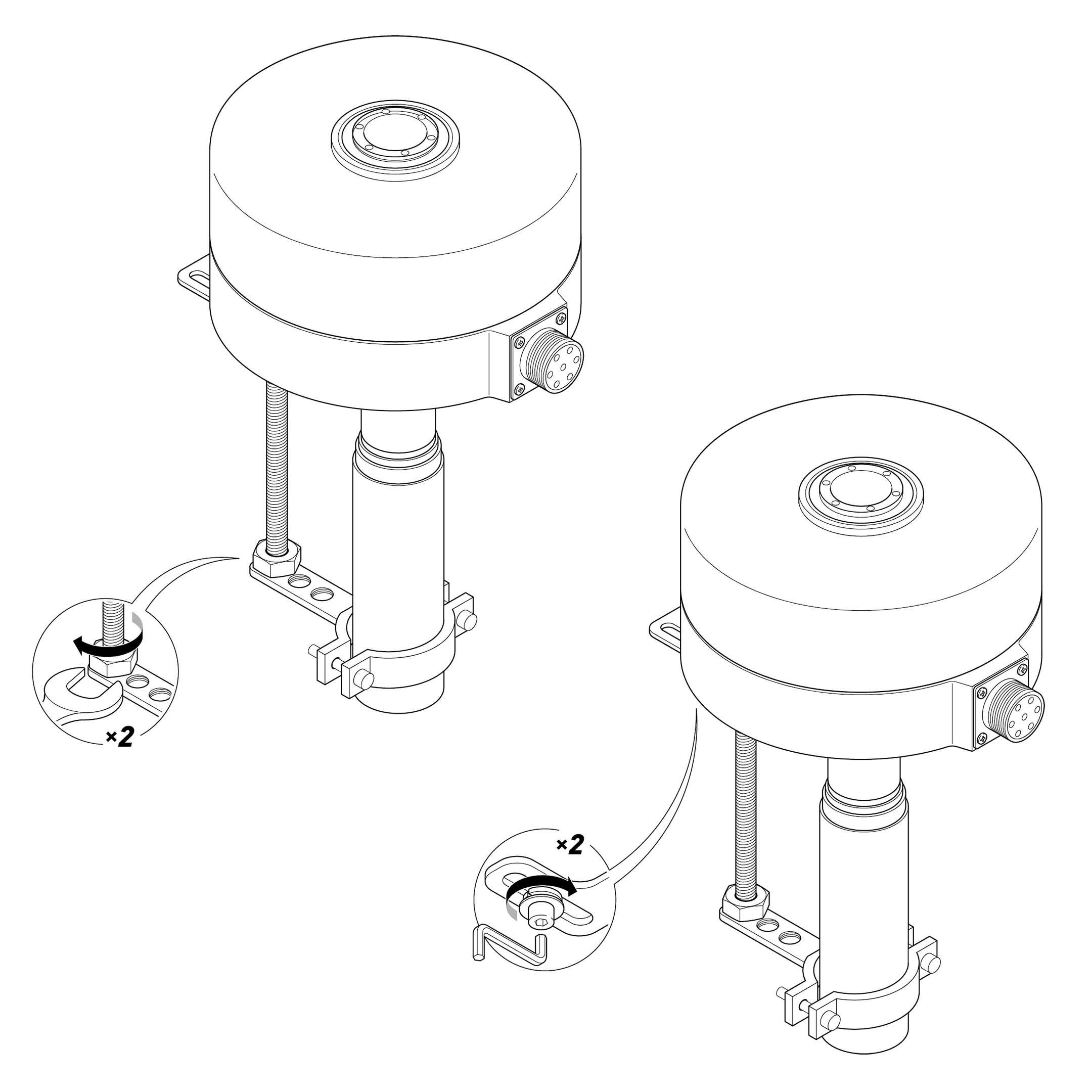 ×2

×2