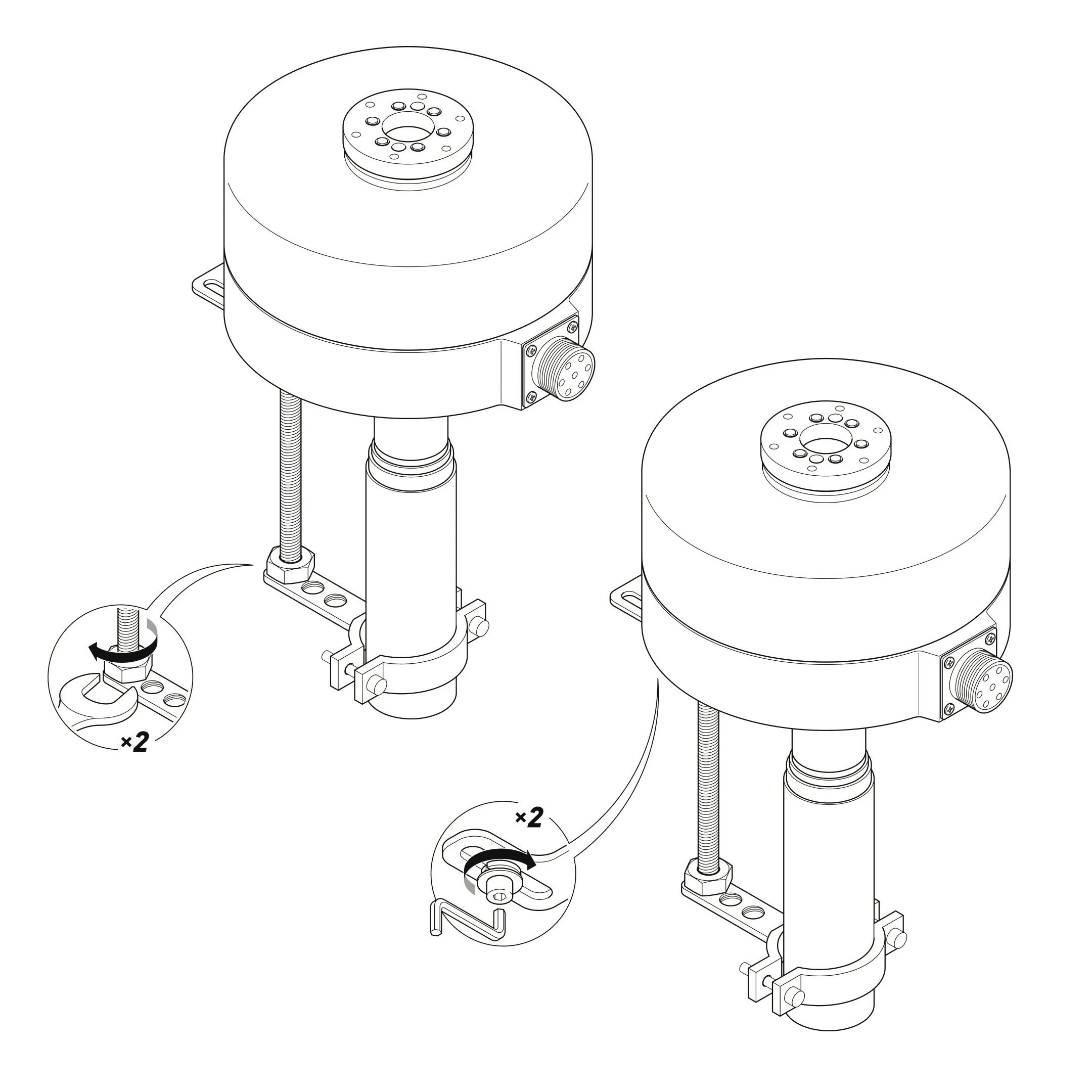 ×2

×2